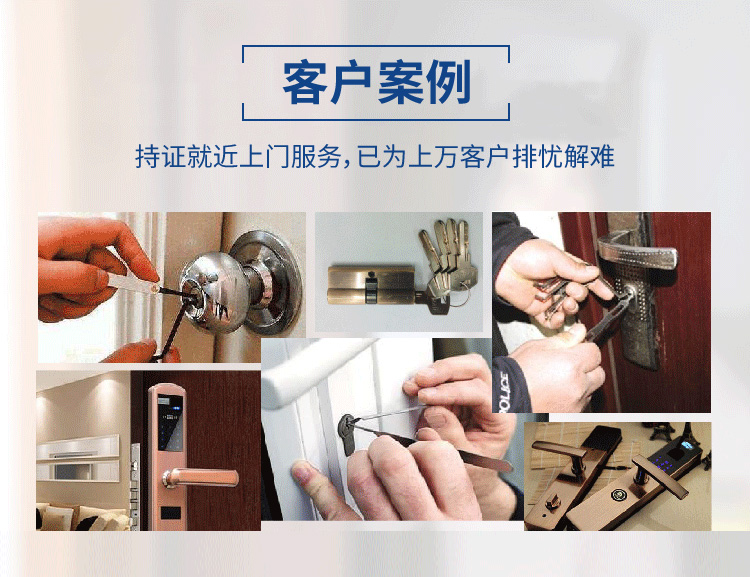 客户案例

持证就近上门服务，已为上万客户排忧解难

POLICE